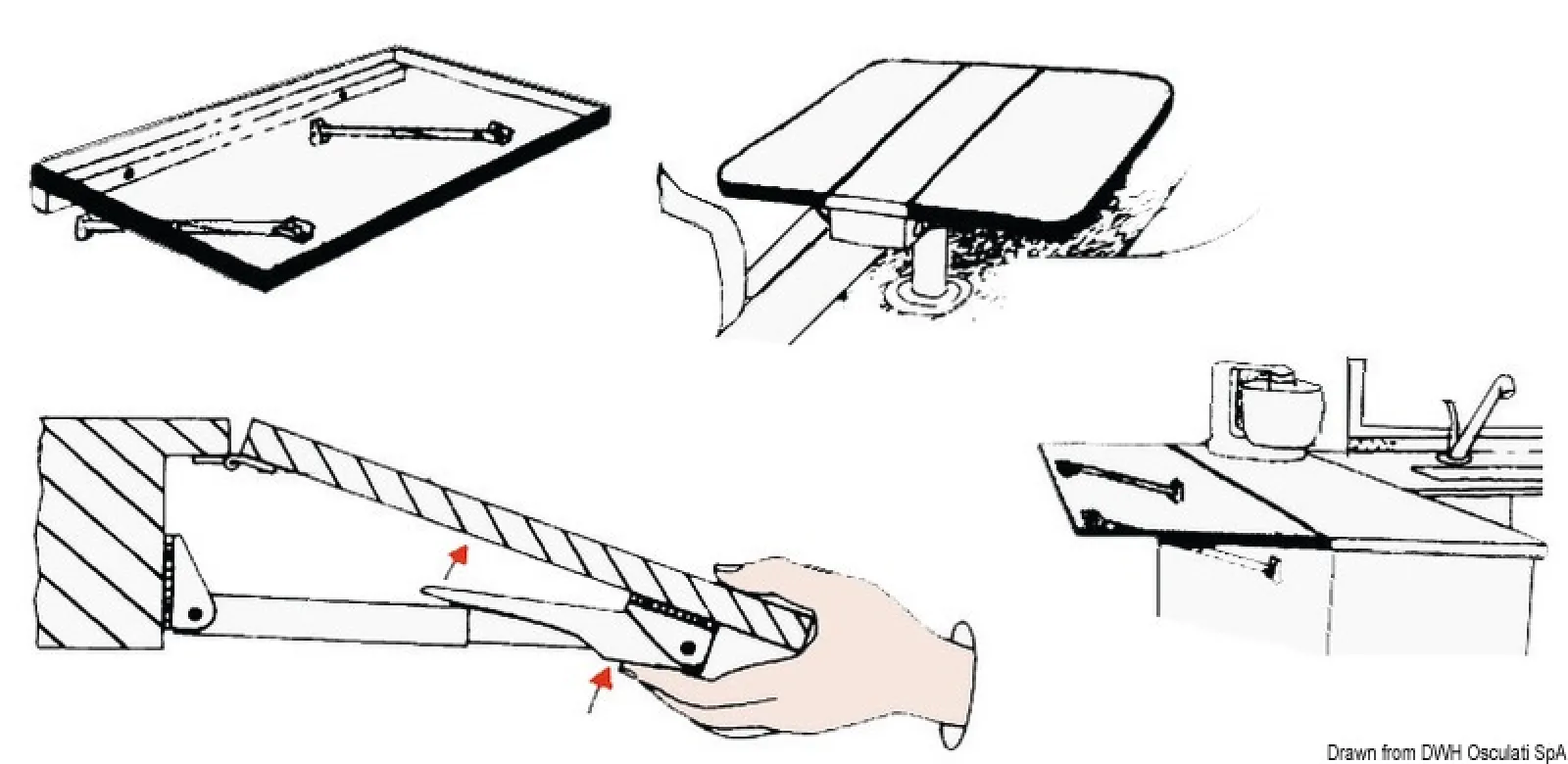 Drawn from DWH Osculati SpA